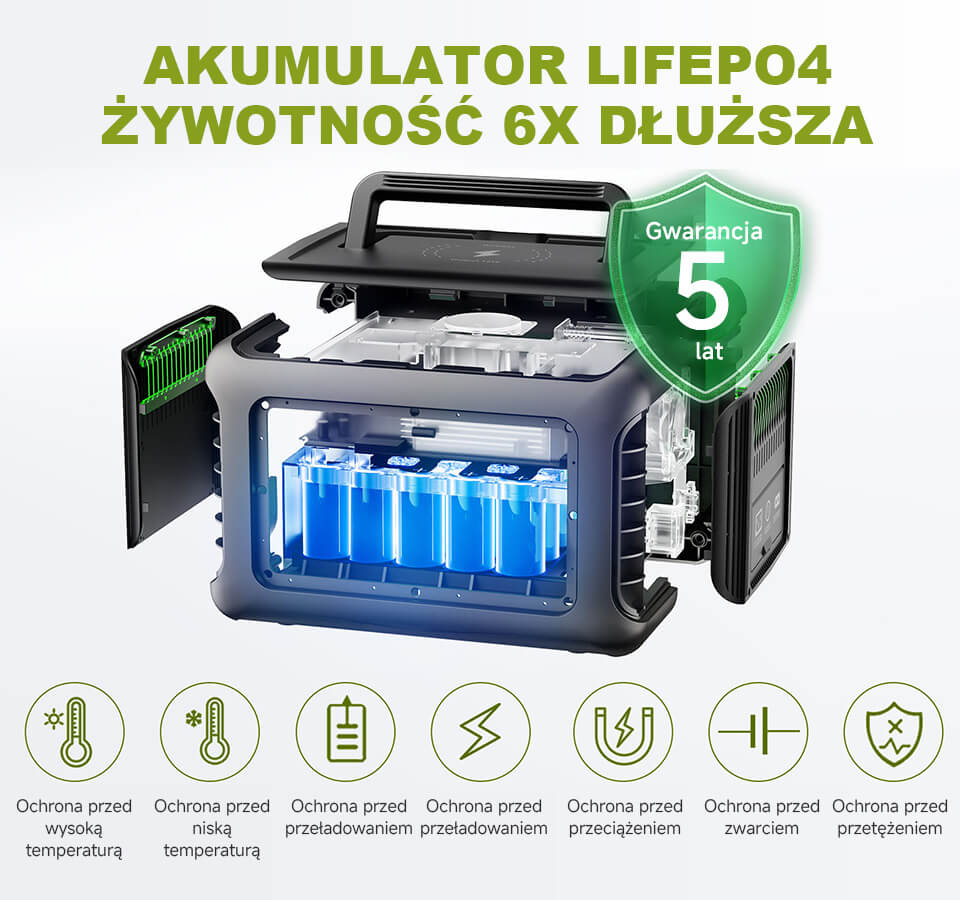 AKUMULATOR LIFEPO4
ŻYWOTNOŚĆ 6X DŁUŻSZA

Gwarancja
5
lat

Ochrona przed wysoką temperaturą

Ochrona przed niską temperaturą

Ochrona przed przeładowaniem

Ochrona przed przeładowaniem

Ochrona przed przeciążeniem

Ochrona przed zwarciem

Ochrona przed przetężeniem